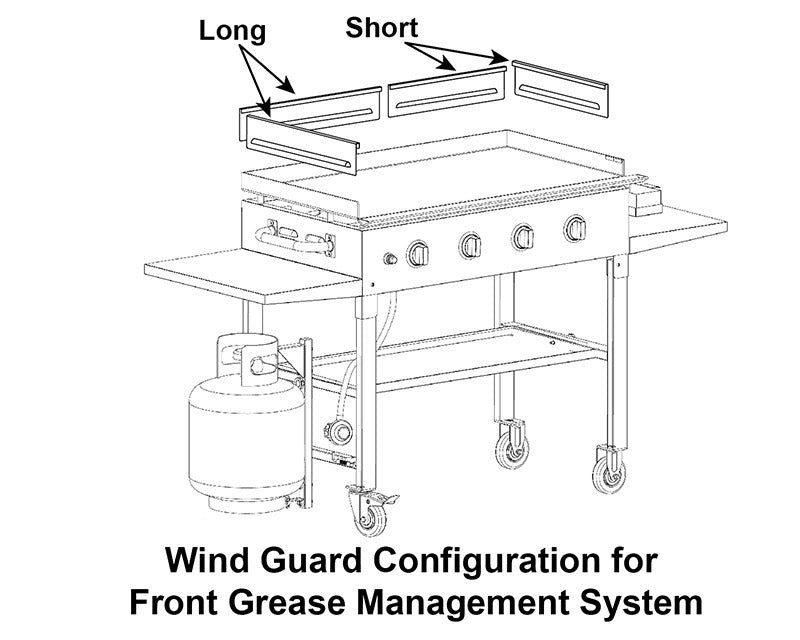 Long

Short

Wind Guard Configuration for Front Grease Management System