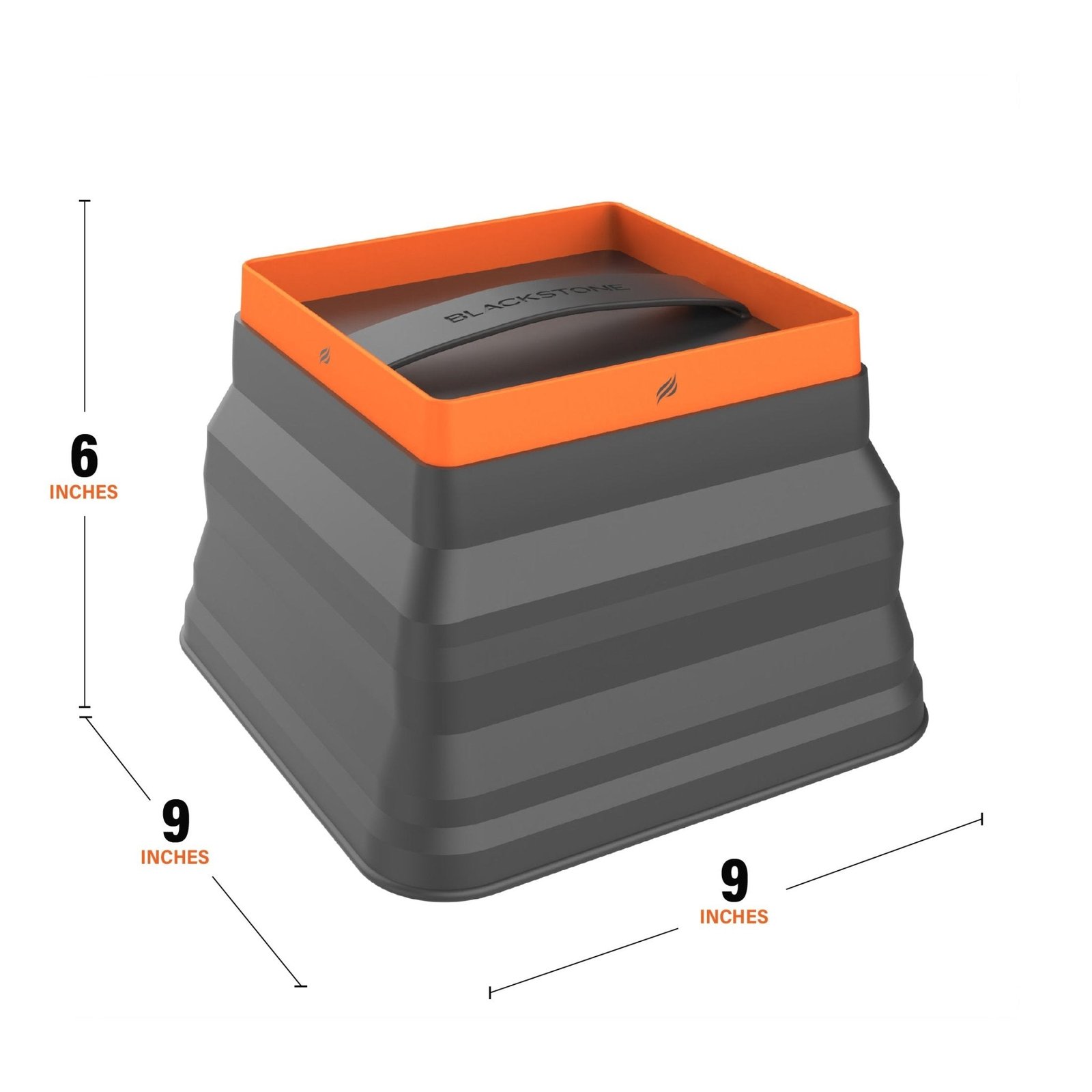 BLACKSTONE

6
INCHES

9
INCHES

9
INCHES